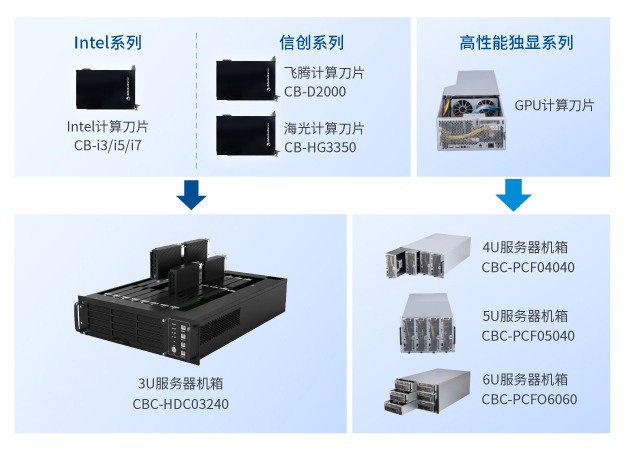 Intel系列

Intel计算刀片
CB-i3/i5/i7

信创系列

飞腾计算刀片
CB-D2000

海光计算刀片
CB-HG3350

高性能独显系列

GPU计算刀片

3U服务器机箱
CBC-HDC03240

4U服务器机箱
CBC-PCF04040

5U服务器机箱
CBC-PCF05040

6U服务器机箱
CBC-PCFO6060